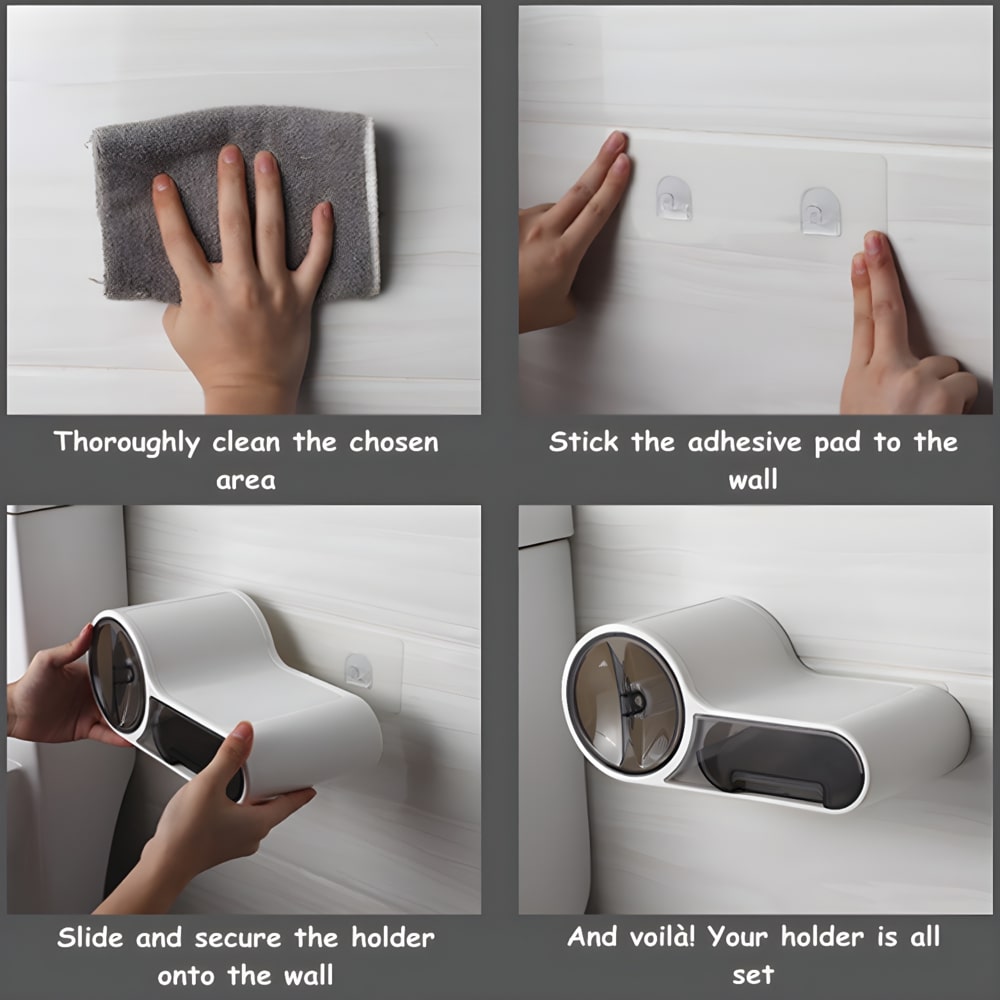 Thoroughly clean the chosen area

Stick the adhesive pad to the wall

Slide and secure the holder onto the wall

And voilà! Your holder is all set